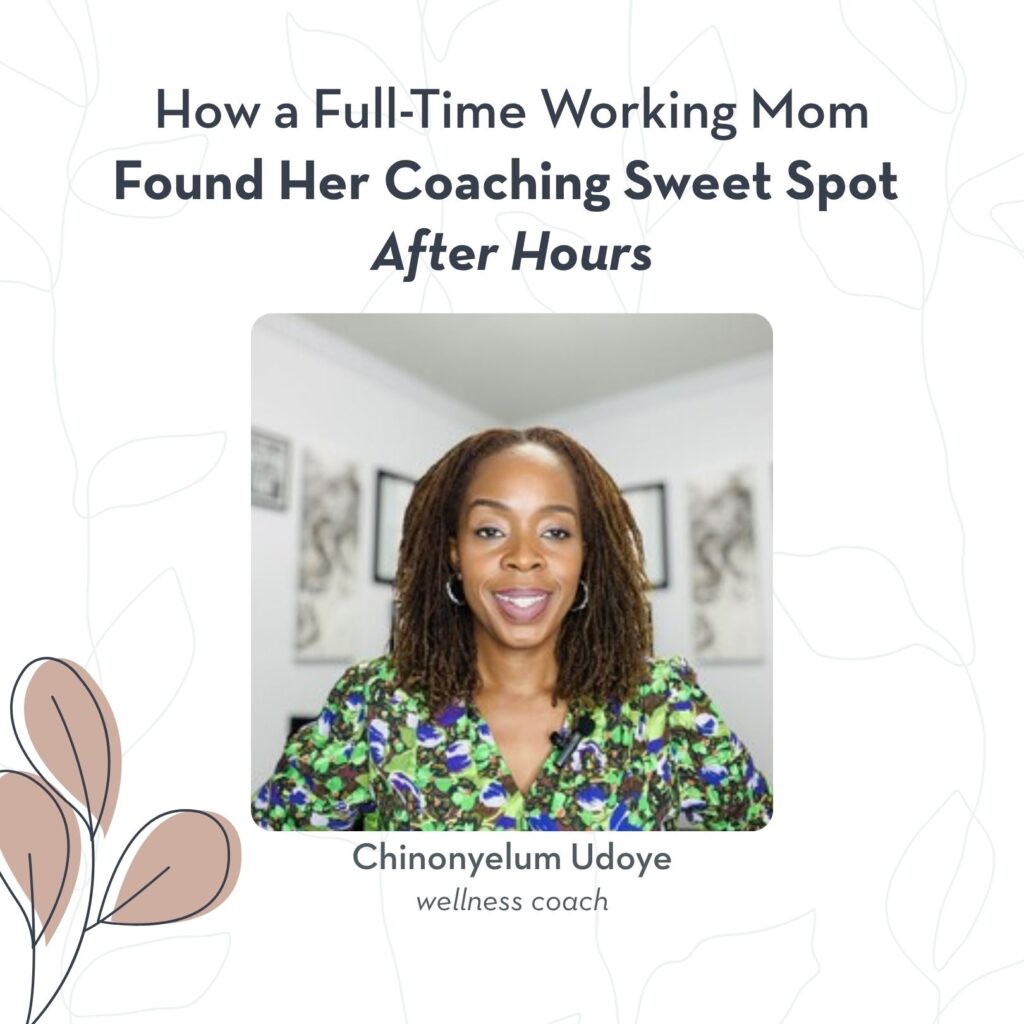 How a Full-Time Working Mom
Found Her Coaching Sweet Spot
After Hours

Chinonyelum Udoye
wellness coach